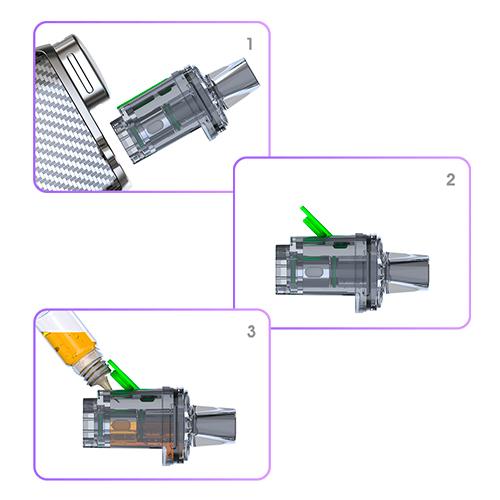 1

2

3